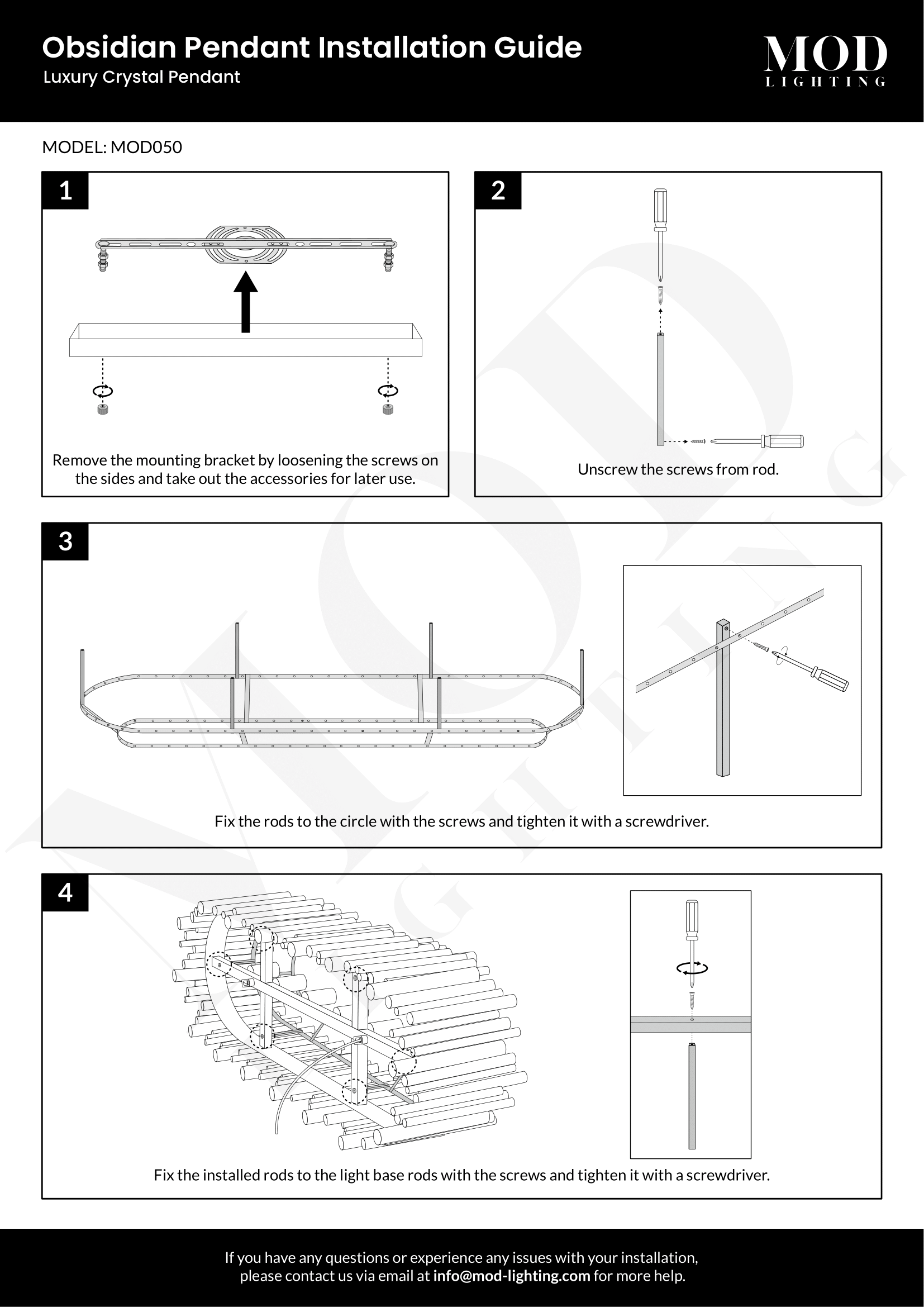 Obsidian Pendant Installation Guide
Luxury Crystal Pendant

MOD
LIGHTING

MODEL: MOD050

1

Remove the mounting bracket by loosening the screws on the sides and take out the accessories for later use.

2

Unscrew the screws from rod.

3

Fix the rods to the circle with the screws and tighten it with a screwdriver.

4

Fix the installed rods to the light base rods with the screws and tighten it with a screwdriver.

If you have any questions or experience any issues with your installation, please contact us via email at info@mod-lighting.com for more help.